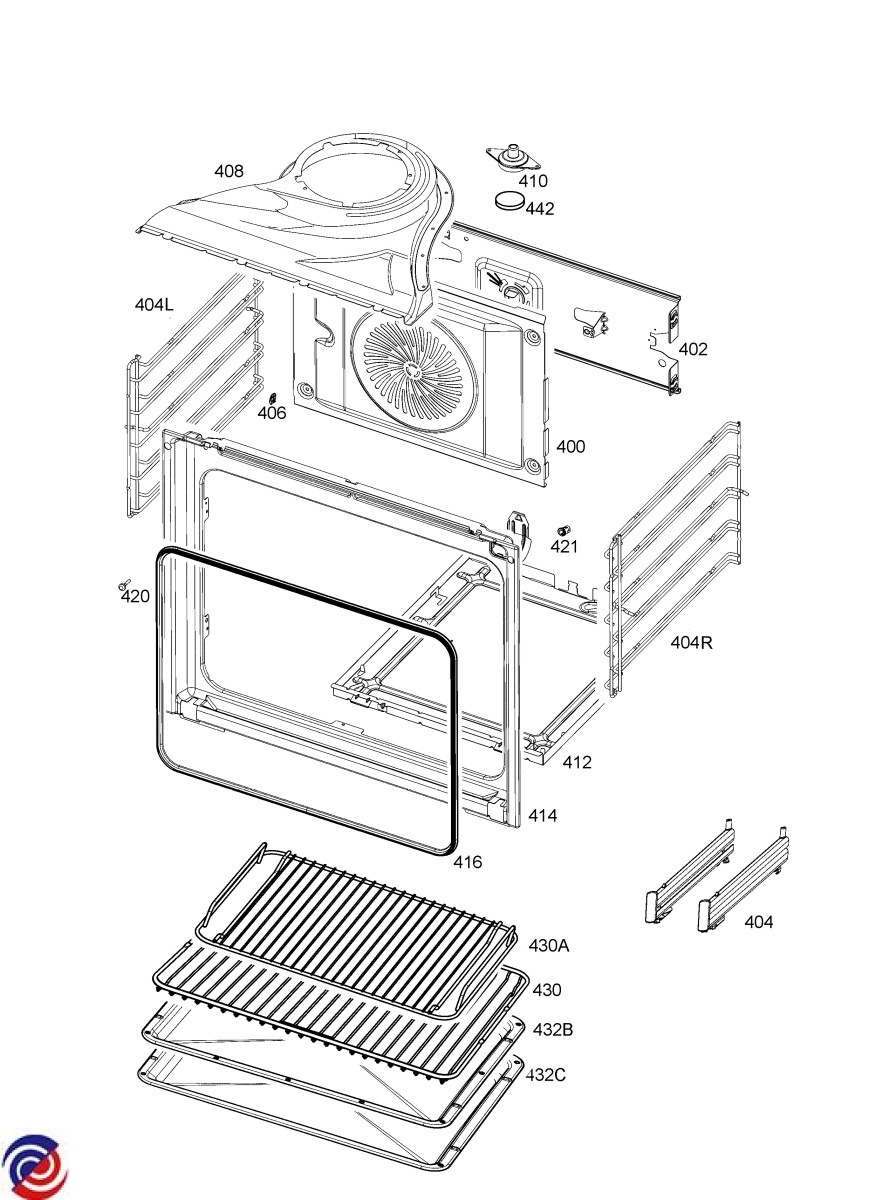 408
410
442
404L
402
406
400
421
420
404R
412
414
416
404
430A
430
432B
432C